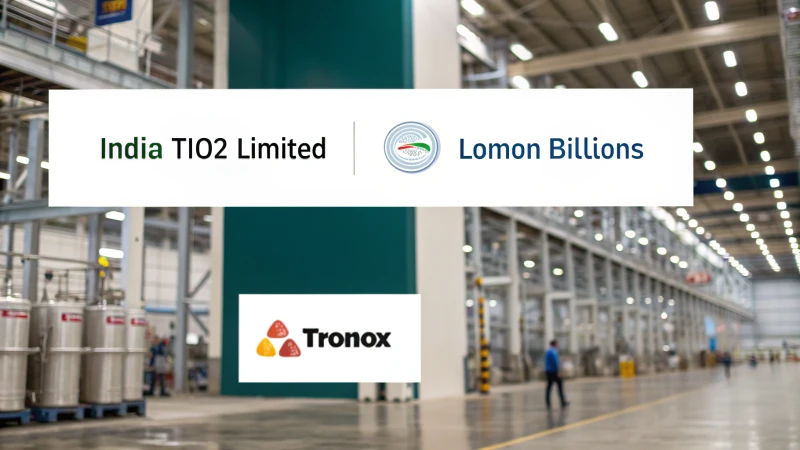 India TIO2 Limited

Lomon Billions

Tronox